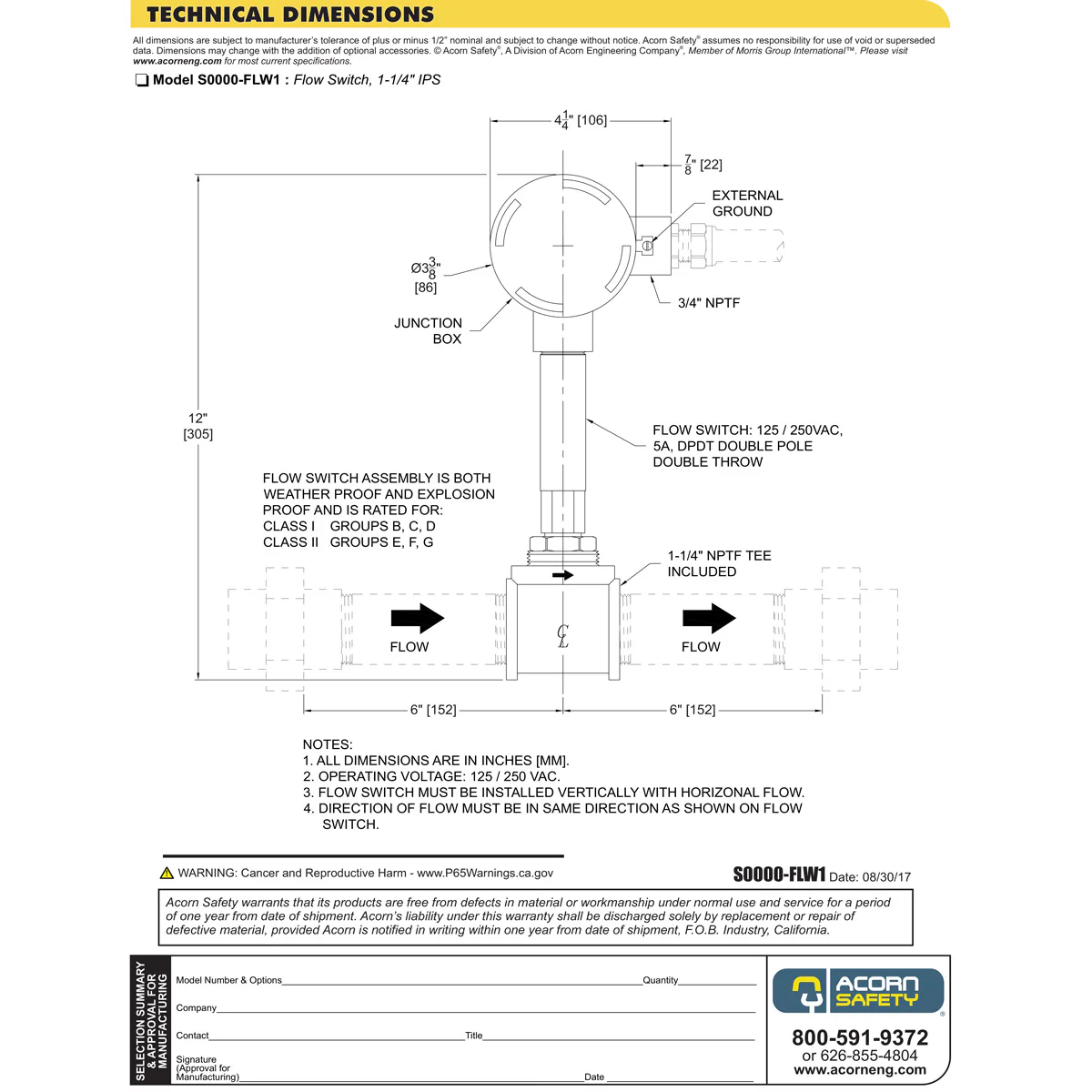 TECHNICAL DIMENSIONS

All dimensions are subject to manufacturer's tolerance of plus or minus 1/2" nominal and subject to change without notice. Acorn Safety® assumes no responsibility for use of void or superseded data. Dimensions may change with the addition of optional accessories. © Acorn Safety®, A Division of Acorn Engineering Company®, Member of Morris Group International™. Please visit www.acorneng.com for most current specifications.

❑ Model S0000-FLW1 : Flow Switch, 1-1/4" IPS

$4\frac{1}{4}$" [106]

$\frac{7}{8}$" [22]

EXTERNAL GROUND

Ø$3\frac{3}{8}$" [86]

3/4" NPTF

JUNCTION BOX

12" [305]

FLOW SWITCH: 125 / 250VAC, 5A, DPDT DOUBLE POLE DOUBLE THROW

FLOW SWITCH ASSEMBLY IS BOTH WEATHER PROOF AND EXPLOSION PROOF AND IS RATED FOR:
CLASS I GROUPS B, C, D
CLASS II GROUPS E, F, G

1-1/4" NPTF TEE INCLUDED

FLOW

CL

FLOW

6" [152]

6" [152]

NOTES:
1. ALL DIMENSIONS ARE IN INCHES [MM].
2. OPERATING VOLTAGE: 125 / 250 VAC.
3. FLOW SWITCH MUST BE INSTALLED VERTICALLY WITH HORIZONAL FLOW.
4. DIRECTION OF FLOW MUST BE IN SAME DIRECTION AS SHOWN ON FLOW SWITCH.

WARNING: Cancer and Reproductive Harm - www.P65Warnings.ca.gov

S0000-FLW1 Date: 08/30/17

Acorn Safety warrants that its products are free from defects in material or workmanship under normal use and service for a period of one year from date of shipment. Acorn's liability under this warranty shall be discharged solely by replacement or repair of defective material, provided Acorn is notified in writing within one year from date of shipment, F.O.B. Industry, California.

SELECTION SUMMARY & APPROVAL FOR MANUFACTURING

Model Number & Options Quantity
Company
Contact Title
Signature (Approval for Manufacturing) Date

ACORN SAFETY ®
800-591-9372
or 626-855-4804
www.acorneng.com